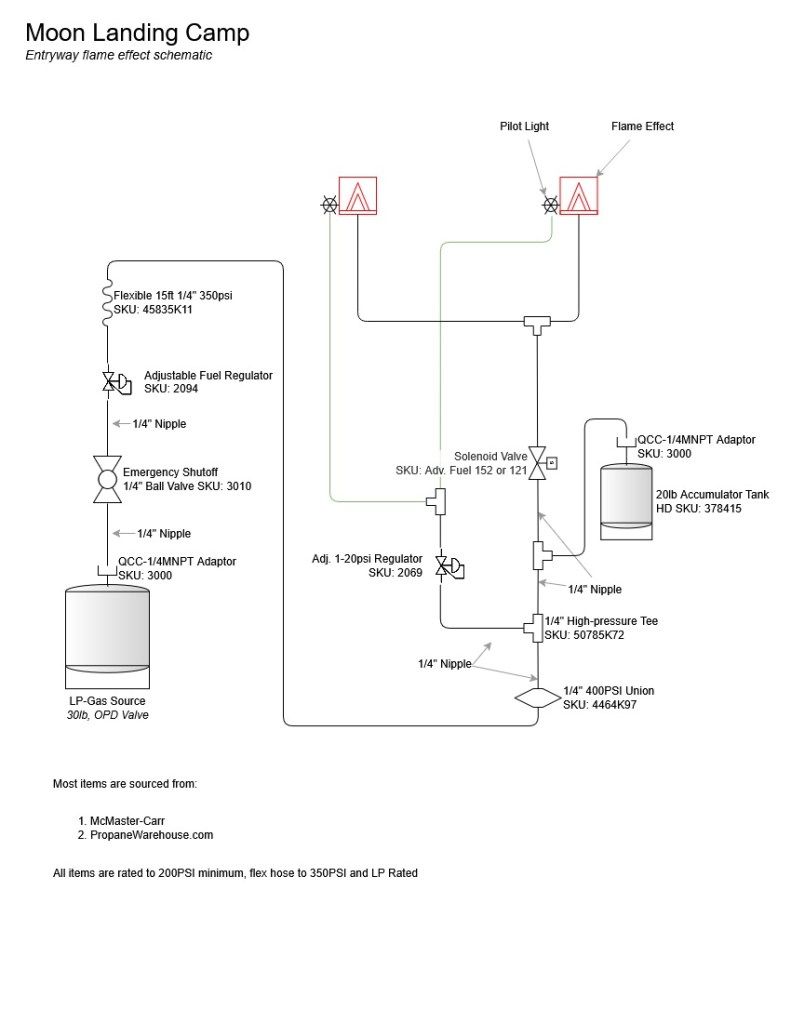 Moon Landing Camp
Entryway flame effect schematic

Pilot Light
Flame Effect

Flexible 15ft 1/4" 350psi
SKU: 45835K11

Adjustable Fuel Regulator
SKU: 2094

1/4" Nipple

Emergency Shutoff
1/4" Ball Valve SKU: 3010

1/4" Nipple

QCC-1/4MNPT Adaptor
SKU: 3000

LP-Gas Source
30lb, OPD Valve

Solenoid Valve
SKU: Adv. Fuel 152 or 121

QCC-1/4MNPT Adaptor
SKU: 3000

20lb Accumulator Tank
HD SKU: 378415

Adj. 1-20psi Regulator
SKU: 2069

1/4" Nipple

1/4" High-pressure Tee
SKU: 50785K72

1/4" Nipple

1/4" 400PSI Union
SKU: 4464K97

Most items are sourced from:

1. McMaster-Carr
2. PropaneWarehouse.com

All items are rated to 200PSI minimum, flex hose to 350PSI and LP Rated